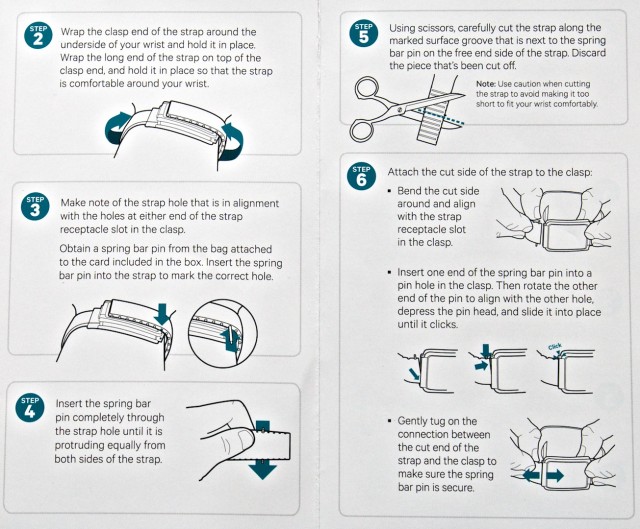 STEP 2

Wrap the clasp end of the strap around the underside of your wrist and hold it in place. Wrap the long end of the strap on top of the clasp end, and hold it in place so that the strap is comfortable around your wrist.

STEP 3

Make note of the strap hole that is in alignment with the holes at either end of the strap receptacle slot in the clasp.

Obtain a spring bar pin from the bag attached to the card included in the box. Insert the spring bar pin into the strap to mark the correct hole.

STEP 4

Insert the spring bar pin completely through the strap hole until it is protruding equally from both sides of the strap.

STEP 5

Using scissors, carefully cut the strap along the marked surface groove that is next to the spring bar pin on the free end side of the strap. Discard the piece that's been cut off.

Note: Use caution when cutting the strap to avoid making it too short to fit your wrist comfortably.

STEP 6

Attach the cut side of the strap to the clasp:

▪ Bend the cut side around and align with the strap receptacle slot in the clasp.

▪ Insert one end of the spring bar pin into a pin hole in the clasp. Then rotate the other end of the pin to align with the other hole, depress the pin head, and slide it into place until it clicks.

Click

▪ Gently tug on the connection between the cut end of the strap and the clasp to make sure the spring bar pin is secure.