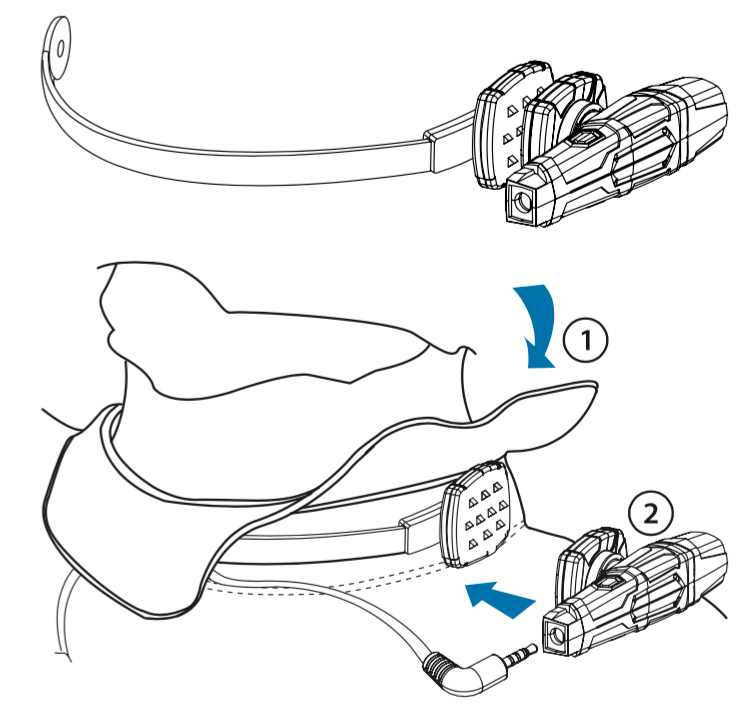 1

2