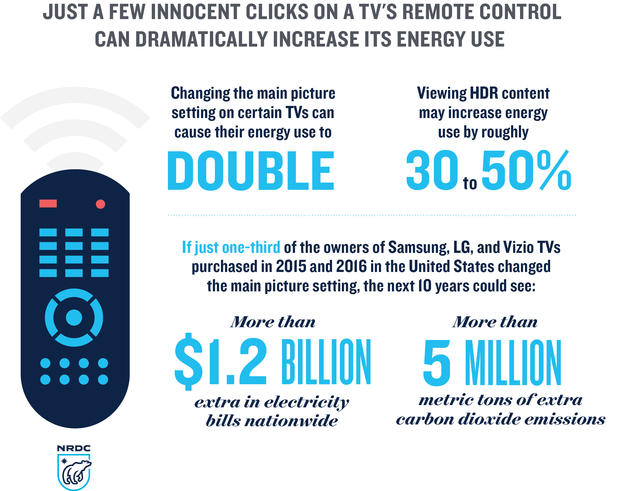 JUST A FEW INNOCENT CLICKS ON A TV'S REMOTE CONTROL CAN DRAMATICALLY INCREASE ITS ENERGY USE

Changing the main picture setting on certain TVs can cause their energy use to

DOUBLE

Viewing HDR content may increase energy use by roughly

30 to 50%

If just one-third of the owners of Samsung, LG, and Vizio TVs purchased in 2015 and 2016 in the United States changed the main picture setting, the next 10 years could see:

More than

$1.2 BILLION

extra in electricity bills nationwide

More than

5 MILLION

metric tons of extra carbon dioxide emissions

NRDC