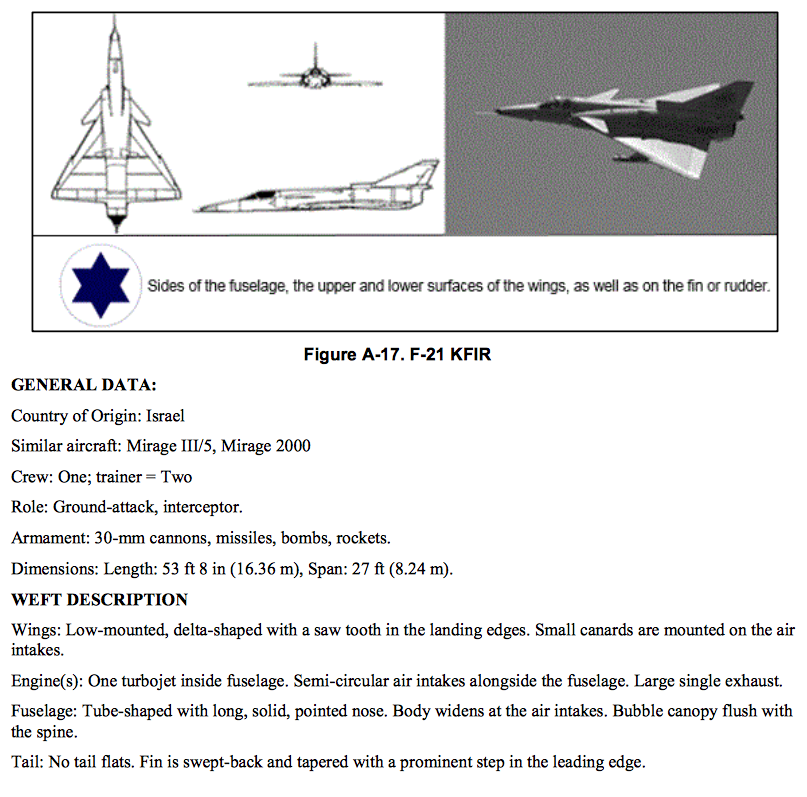 Sides of the fuselage, the upper and lower surfaces of the wings, as well as on the fin or rudder.

Figure A-17. F-21 KFIR

GENERAL DATA:

Country of Origin: Israel

Similar aircraft: Mirage III/5, Mirage 2000

Crew: One; trainer = Two

Role: Ground-attack, interceptor.

Armament: 30-mm cannons, missiles, bombs, rockets.

Dimensions: Length: 53 ft 8 in (16.36 m), Span: 27 ft (8.24 m).

WEFT DESCRIPTION

Wings: Low-mounted, delta-shaped with a saw tooth in the landing edges. Small canards are mounted on the air intakes.

Engine(s): One turbojet inside fuselage. Semi-circular air intakes alongside the fuselage. Large single exhaust.

Fuselage: Tube-shaped with long, solid, pointed nose. Body widens at the air intakes. Bubble canopy flush with the spine.

Tail: No tail flats. Fin is swept-back and tapered with a prominent step in the leading edge.