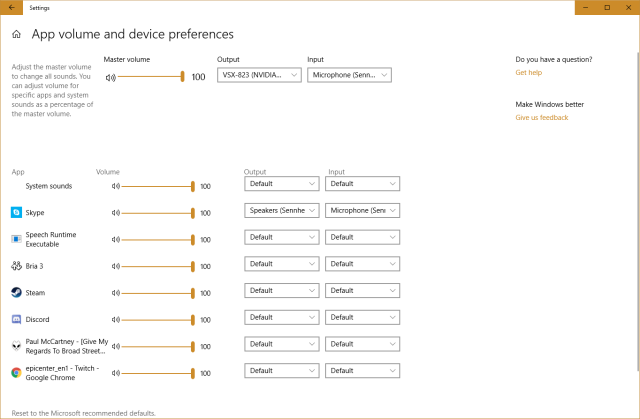 Settings

App volume and device preferences

Adjust the master volume to change all sounds. You can adjust volume for specific apps and system sounds as a percentage of the master volume.

Master volume
100

Output
VSX-823 (NVIDIA...

Input
Microphone (Senn...

Do you have a question?
Get help

Make Windows better
Give us feedback

| App | Volume | Output | Input |
|---|---|---|---|
| System sounds | 100 | Default | Default |
| Skype | 100 | Speakers (Sennhe | Microphone (Senn |
| Speech Runtime Executable | 100 | Default | Default |
| Bria 3 | 100 | Default | Default |
| Steam | 100 | Default | Default |
| Discord | 100 | Default | Default |
| Paul McCartney - [Give My Regards To Broad Street... | 100 | Default | Default |
| epicenter_en1 - Twitch - Google Chrome | 100 | Default | Default |

Reset to the Microsoft recommended defaults.