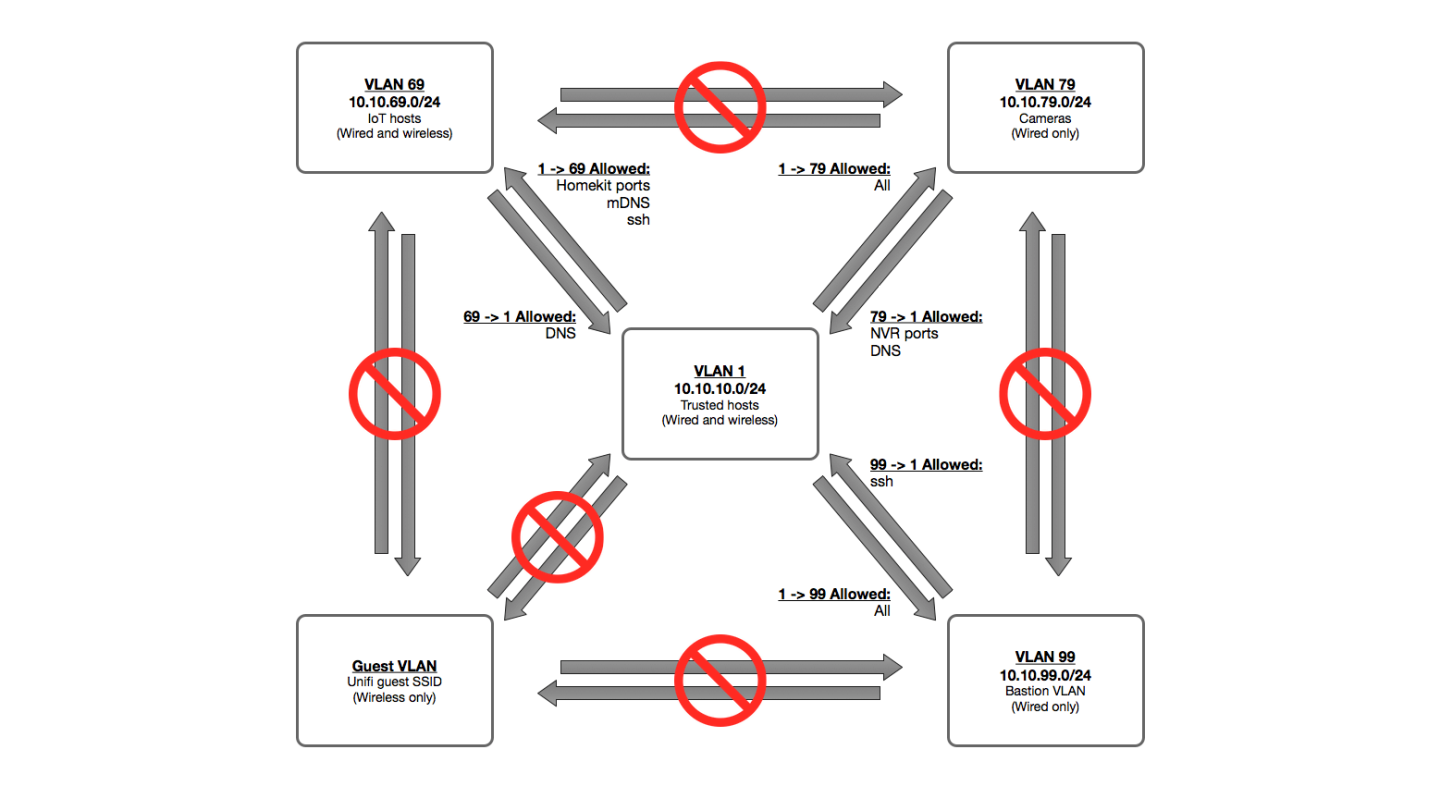 VLAN 69
10.10.69.0/24
IoT hosts
(Wired and wireless)

VLAN 79
10.10.79.0/24
Cameras
(Wired only)

1 -> 69 Allowed:
Homekit ports
mDNS
ssh

1 -> 79 Allowed:
All

69 -> 1 Allowed:
DNS

79 -> 1 Allowed:
NVR ports
DNS

VLAN 1
10.10.10.0/24
Trusted hosts
(Wired and wireless)

99 -> 1 Allowed:
ssh

1 -> 99 Allowed:
All

Guest VLAN
Unifi guest SSID
(Wireless only)

VLAN 99
10.10.99.0/24
Bastion VLAN
(Wired only)