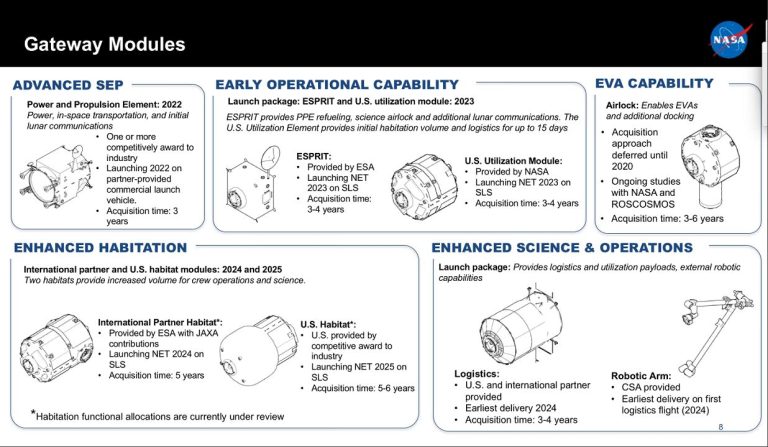 Gateway Modules

NASA

ADVANCED SEP

Power and Propulsion Element: 2022
Power, in-space transportation, and initial lunar communications

• One or more competitively award to industry
• Launching 2022 on partner-provided commercial launch vehicle.
• Acquisition time: 3 years

EARLY OPERATIONAL CAPABILITY

Launch package: ESPRIT and U.S. utilization module: 2023

ESPRIT provides PPE refueling, science airlock and additional lunar communications. The U.S. Utilization Element provides initial habitation volume and logistics for up to 15 days

ESPRIT:
• Provided by ESA
• Launching NET 2023 on SLS
• Acquisition time: 3-4 years

U.S. Utilization Module:
• Provided by NASA
• Launching NET 2023 on SLS
• Acquisition time: 3-4 years

EVA CAPABILITY

Airlock: Enables EVAs and additional docking

• Acquisition approach deferred until 2020
• Ongoing studies with NASA and ROSCOSMOS
• Acquisition time: 3-6 years

ENHANCED HABITATION

International partner and U.S. habitat modules: 2024 and 2025
Two habitats provide increased volume for crew operations and science.

International Partner Habitat*:
• Provided by ESA with JAXA contributions
• Launching NET 2024 on SLS
• Acquisition time: 5 years

U.S. Habitat*:
• U.S. provided by competitive award to industry
• Launching NET 2025 on SLS
• Acquisition time: 5-6 years

*Habitation functional allocations are currently under review

ENHANCED SCIENCE & OPERATIONS

Launch package: Provides logistics and utilization payloads, external robotic capabilities

Logistics:
• U.S. and international partner provided
• Earliest delivery 2024
• Acquisition time: 3-4 years

Robotic Arm:
• CSA provided
• Earliest delivery on first logistics flight (2024)

8