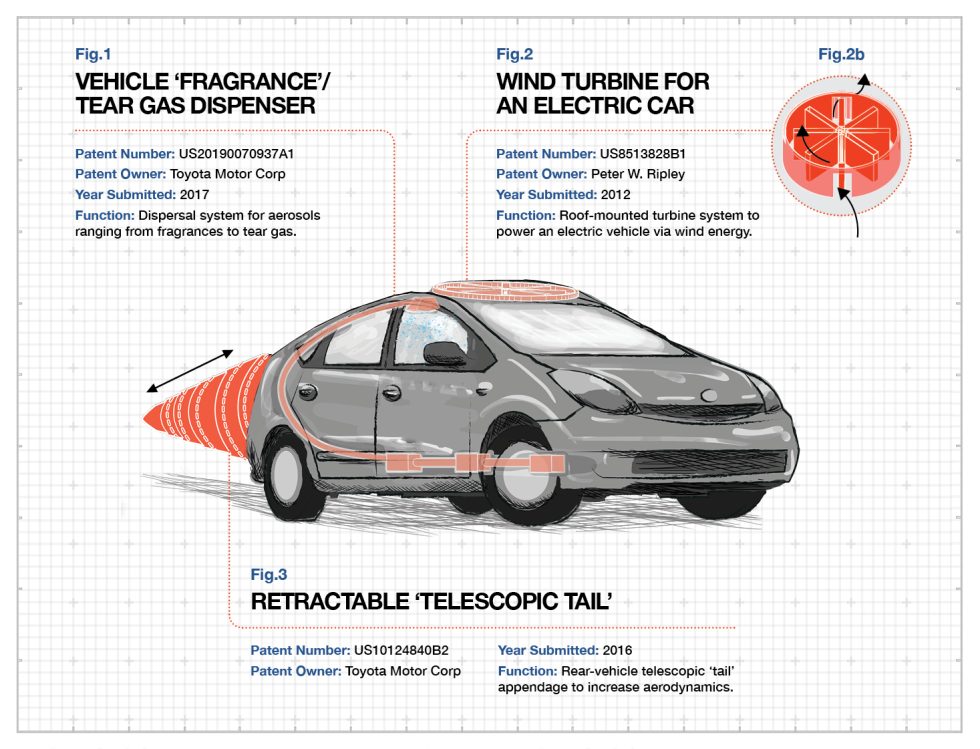 Fig.1

VEHICLE 'FRAGRANCE'/ TEAR GAS DISPENSER

Patent Number: US20190070937A1
Patent Owner: Toyota Motor Corp
Year Submitted: 2017
Function: Dispersal system for aerosols ranging from fragrances to tear gas.

Fig.2

WIND TURBINE FOR AN ELECTRIC CAR

Patent Number: US8513828B1
Patent Owner: Peter W. Ripley
Year Submitted: 2012
Function: Roof-mounted turbine system to power an electric vehicle via wind energy.

Fig.2b

Fig.3

RETRACTABLE 'TELESCOPIC TAIL'

Patent Number: US10124840B2
Patent Owner: Toyota Motor Corp

Year Submitted: 2016
Function: Rear-vehicle telescopic 'tail' appendage to increase aerodynamics.