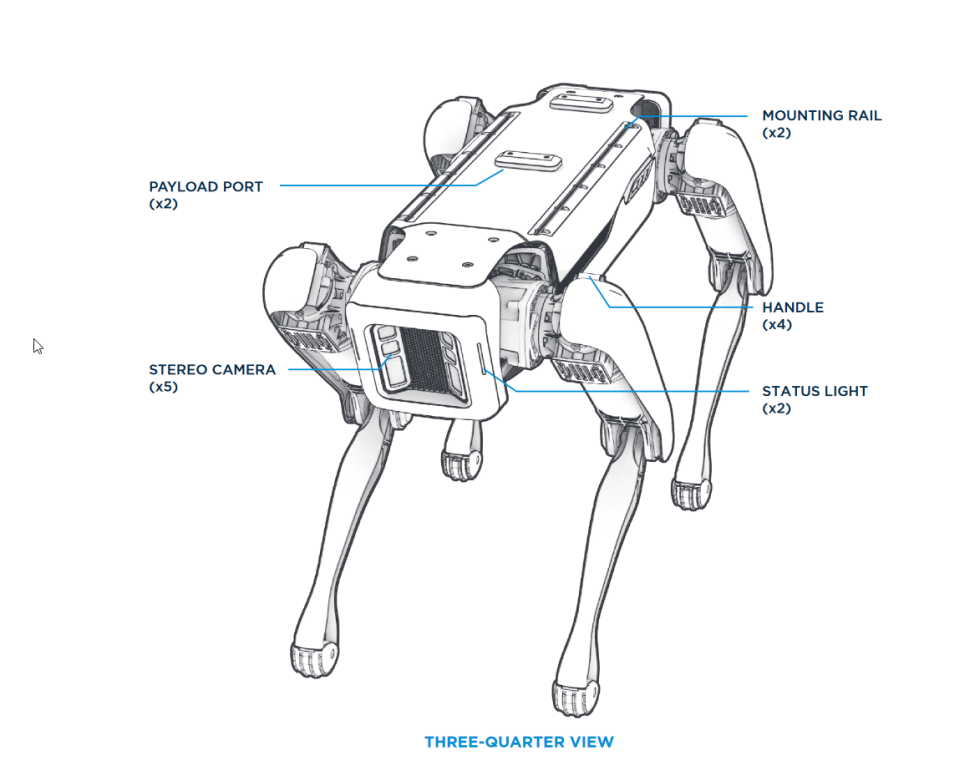 MOUNTING RAIL
(x2)

PAYLOAD PORT
(x2)

HANDLE
(x4)

STEREO CAMERA
(x5)

STATUS LIGHT
(x2)

THREE-QUARTER VIEW