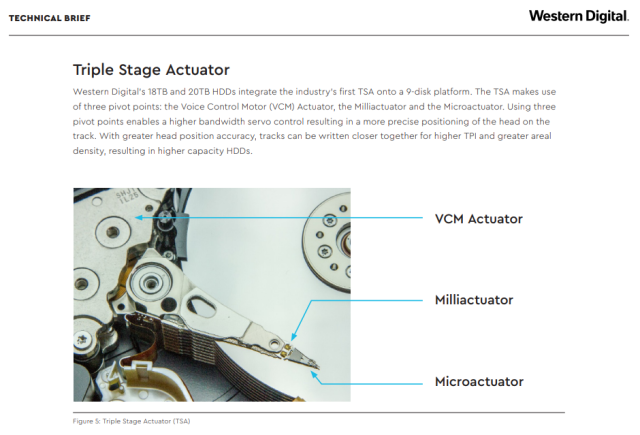 TECHNICAL BRIEF

Western Digital.

Triple Stage Actuator

Western Digital's 18TB and 20TB HDDs integrate the industry's first TSA onto a 9-disk platform. The TSA makes use of three pivot points: the Voice Control Motor (VCM) Actuator, the Milliactuator and the Microactuator. Using three pivot points enables a higher bandwidth servo control resulting in a more precise positioning of the head on the track. With greater head position accuracy, tracks can be written closer together for higher TPI and greater areal density, resulting in higher capacity HDDs.

SHJ1
1L26

VCM Actuator

Milliactuator

Microactuator

Figure 5: Triple Stage Actuator (TSA)