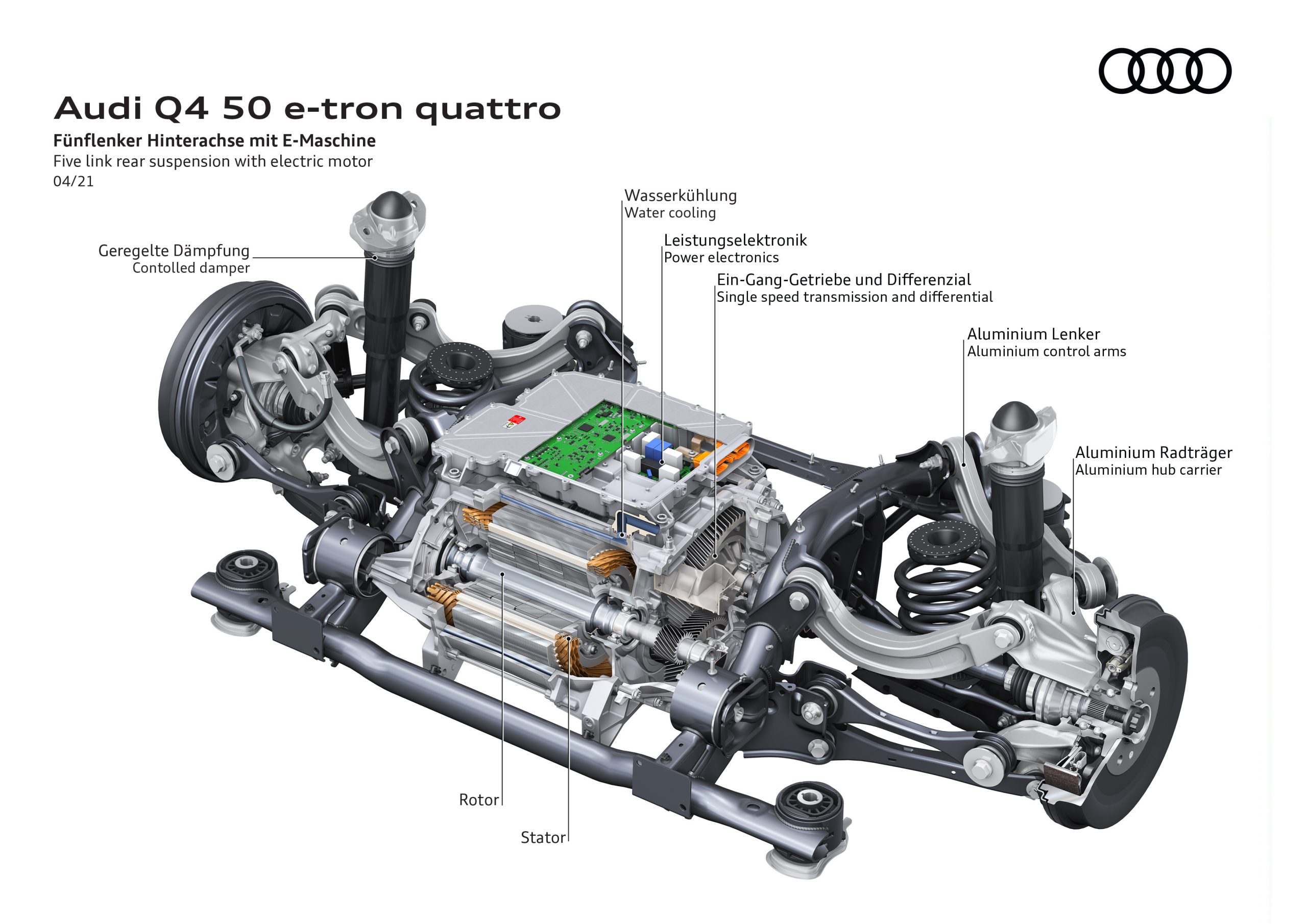 Audi Q4 50 e-tron quattro

Fünflenker Hinterachse mit E-Maschine
Five link rear suspension with electric motor
04/21

Geregelte Dämpfung
Contolled damper

Wasserkühlung
Water cooling

Leistungselektronik
Power electronics

Ein-Gang-Getriebe und Differenzial
Single speed transmission and differential

Aluminium Lenker
Aluminium control arms

Aluminium Radträger
Aluminium hub carrier

Rotor

Stator