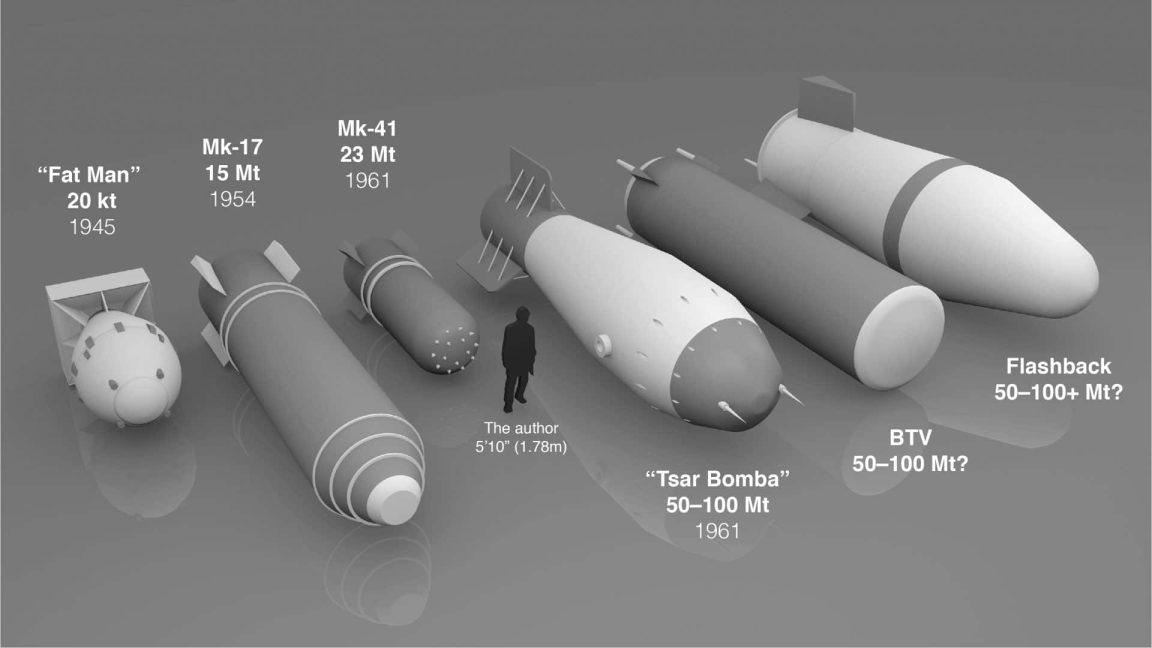 "Fat Man"
20 kt
1945

Mk-17
15 Mt
1954

Mk-41
23 Mt
1961

The author
5'10" (1.78m)

"Tsar Bomba"
50–100 Mt
1961

BTV
50–100 Mt?

Flashback
50–100+ Mt?