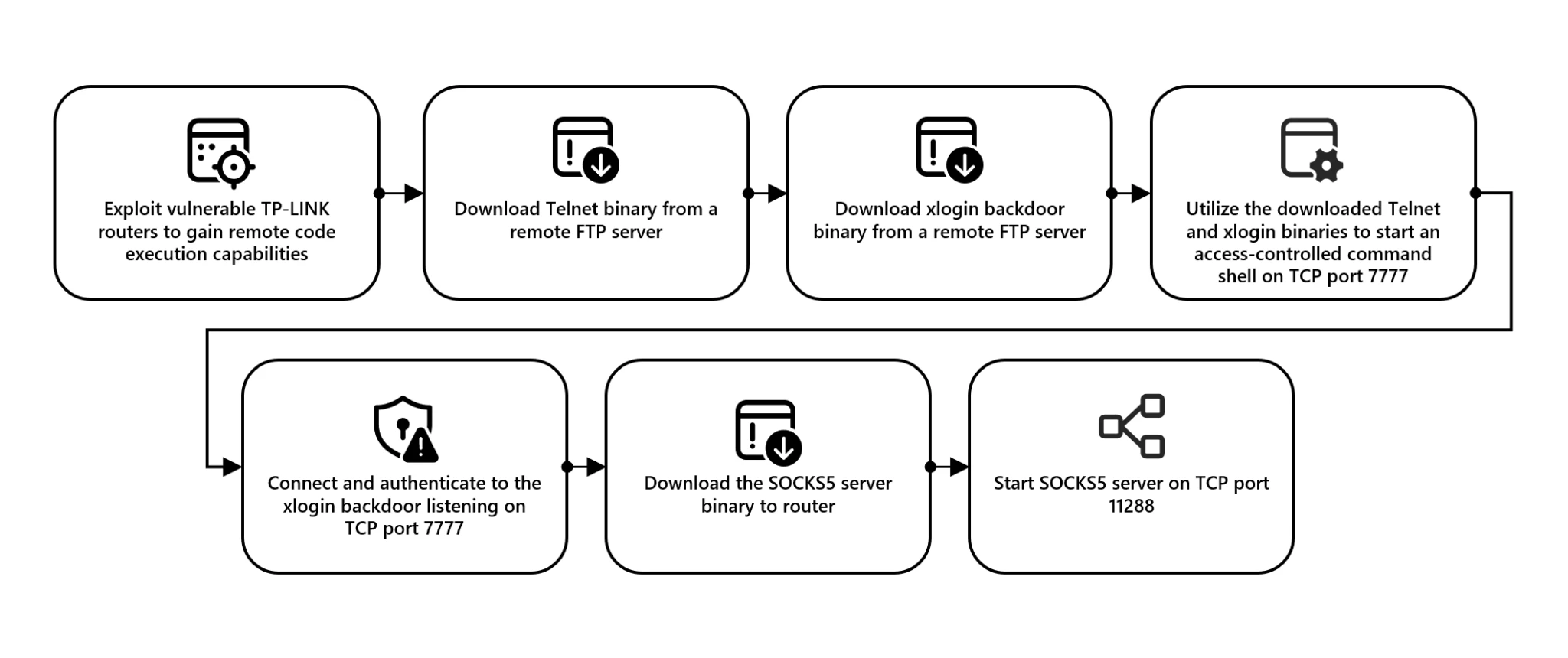 Exploit vulnerable TP-LINK routers to gain remote code execution capabilities

Download Telnet binary from a remote FTP server

Download xlogin backdoor binary from a remote FTP server

Utilize the downloaded Telnet and xlogin binaries to start an access-controlled command shell on TCP port 7777

Connect and authenticate to the xlogin backdoor listening on TCP port 7777

Download the SOCKS5 server binary to router

Start SOCKS5 server on TCP port 11288