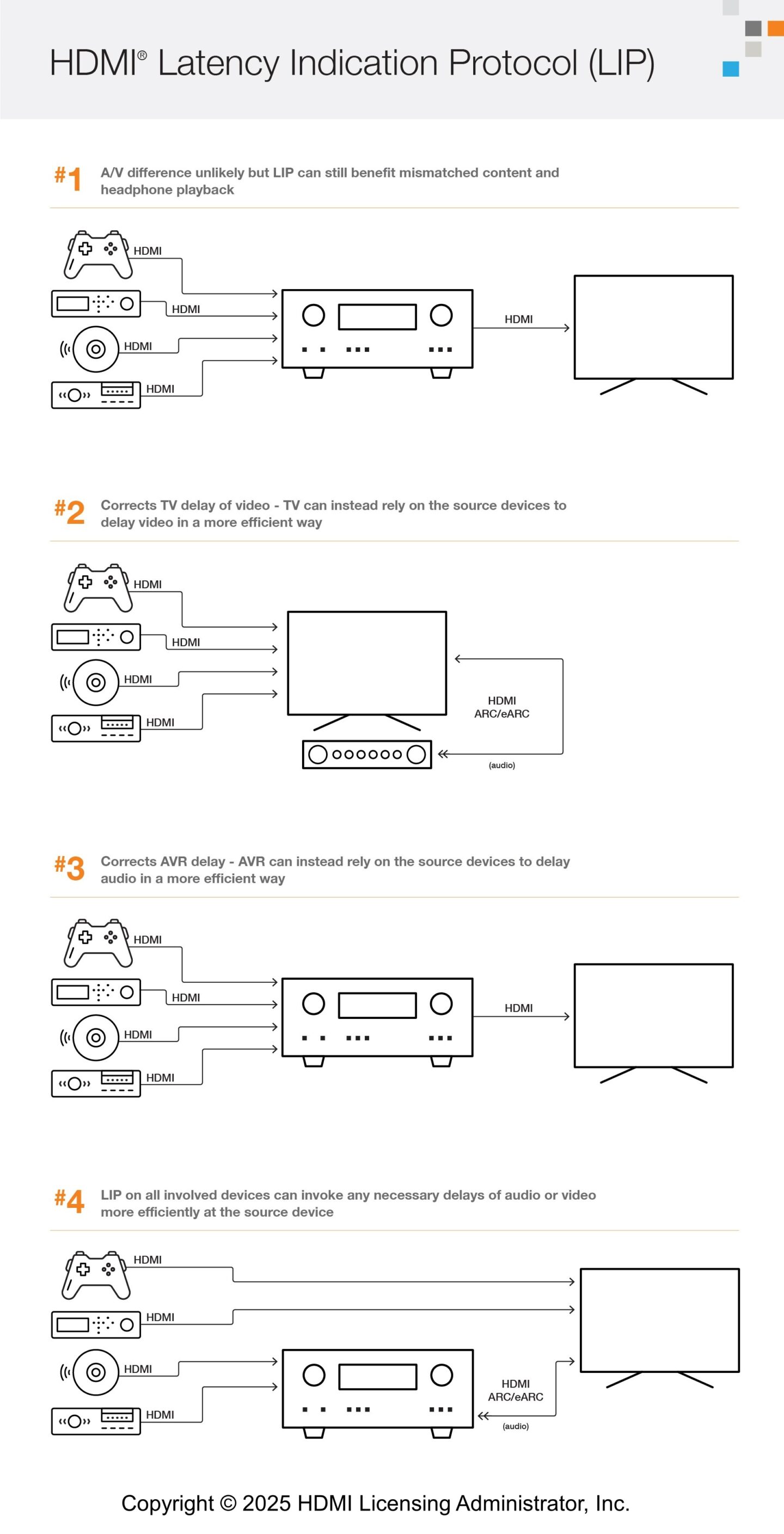 HDMI® Latency Indication Protocol (LIP)

#1 A/V difference unlikely but LIP can still benefit mismatched content and headphone playback

HDMI
HDMI
HDMI
HDMI
HDMI

#2 Corrects TV delay of video - TV can instead rely on the source devices to delay video in a more efficient way

HDMI
HDMI
HDMI
HDMI
HDMI ARC/eARC
(audio)

#3 Corrects AVR delay - AVR can instead rely on the source devices to delay audio in a more efficient way

HDMI
HDMI
HDMI
HDMI
HDMI

#4 LIP on all involved devices can invoke any necessary delays of audio or video more efficiently at the source device

HDMI
HDMI
HDMI
HDMI
HDMI ARC/eARC
(audio)

Copyright © 2025 HDMI Licensing Administrator, Inc.