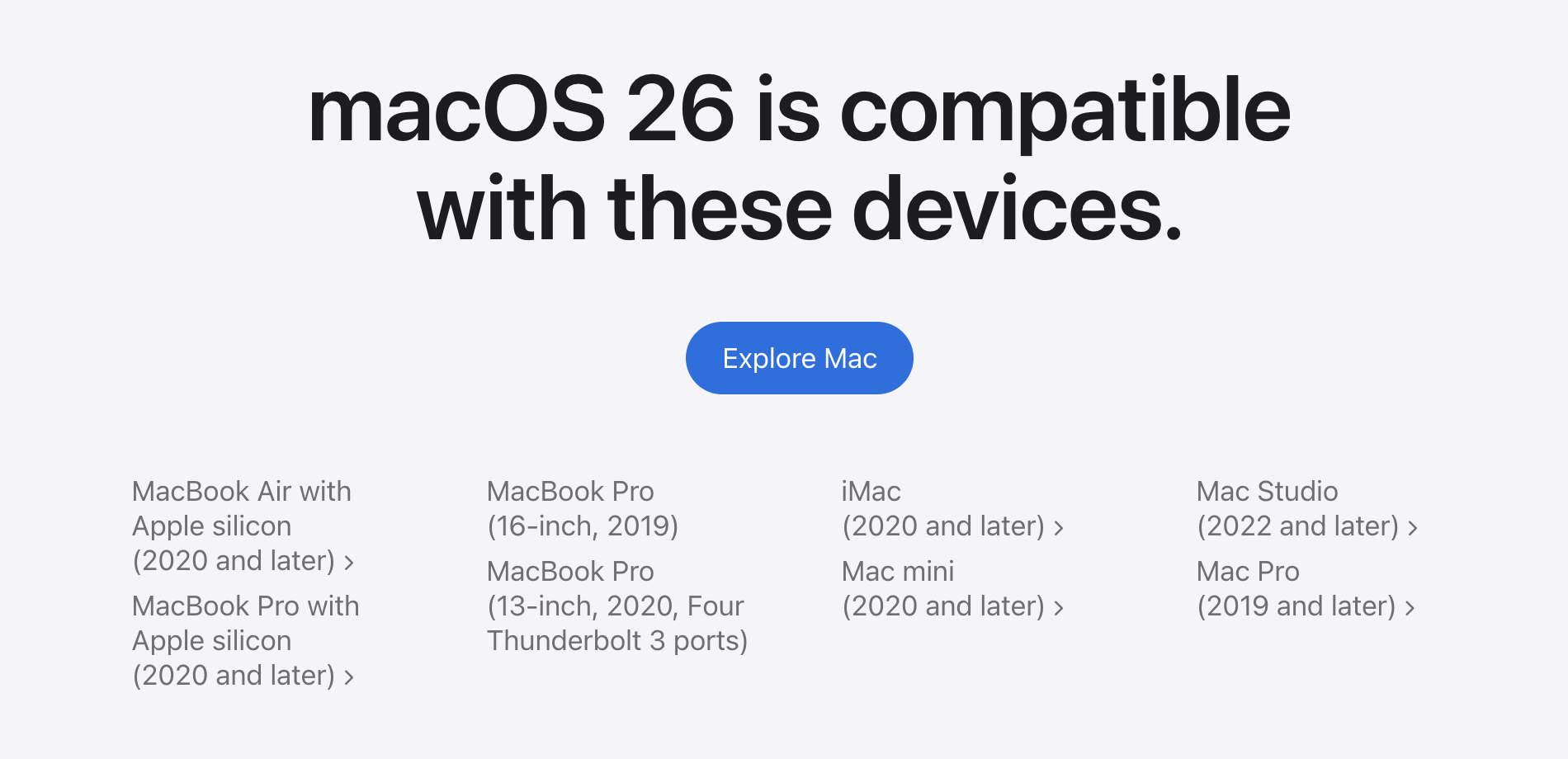 macOS 26 is compatible with these devices.

Explore Mac

MacBook Air with Apple silicon (2020 and later) ›

MacBook Pro with Apple silicon (2020 and later) ›

MacBook Pro (16-inch, 2019)

MacBook Pro (13-inch, 2020, Four Thunderbolt 3 ports)

iMac (2020 and later) ›

Mac mini (2020 and later) ›

Mac Studio (2022 and later) ›

Mac Pro (2019 and later) ›